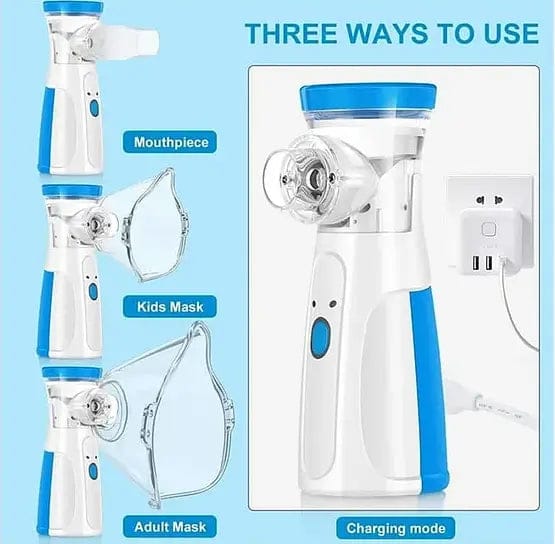 THREE WAYS TO USE

Mouthpiece

Kids Mask

Adult Mask

Charging mode