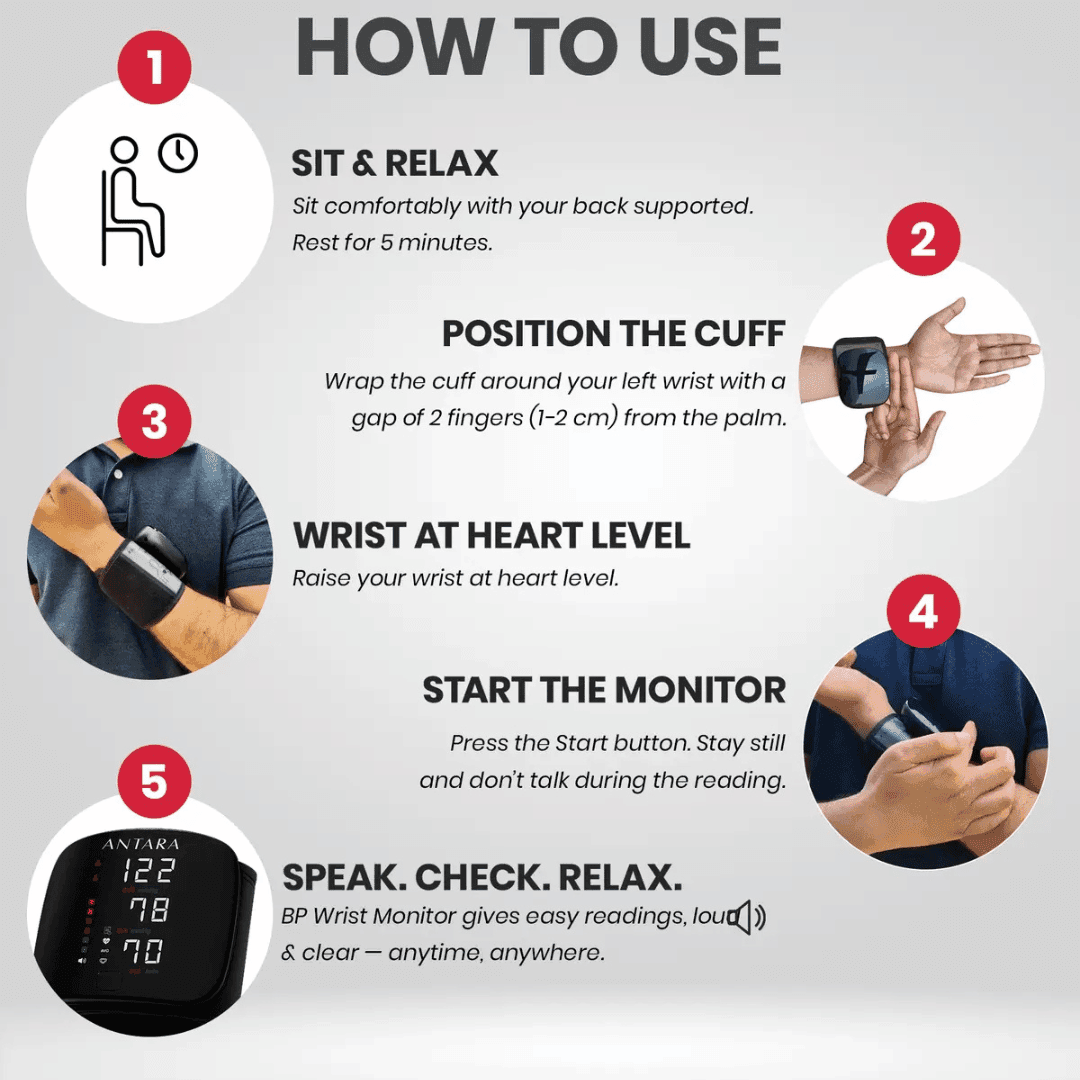 HOW TO USE

1

SIT & RELAX
Sit comfortably with your back supported. Rest for 5 minutes.

2

POSITION THE CUFF
Wrap the cuff around your left wrist with a gap of 2 fingers (1-2 cm) from the palm.

3

WRIST AT HEART LEVEL
Raise your wrist at heart level.

4

START THE MONITOR
Press the Start button. Stay still and don't talk during the reading.

5

ANTARA
122
78
70

SPEAK. CHECK. RELAX.
BP Wrist Monitor gives easy readings, loud & clear — anytime, anywhere.